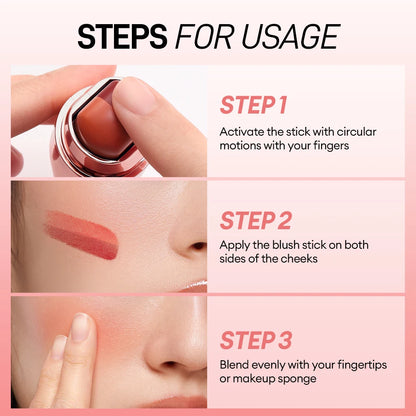 STEPS FOR USAGE

STEP 1

Activate the stick with circular motions with your fingers

STEP 2

Apply the blush stick on both sides of the cheeks

STEP 3

Blend evenly with your fingertips or makeup sponge